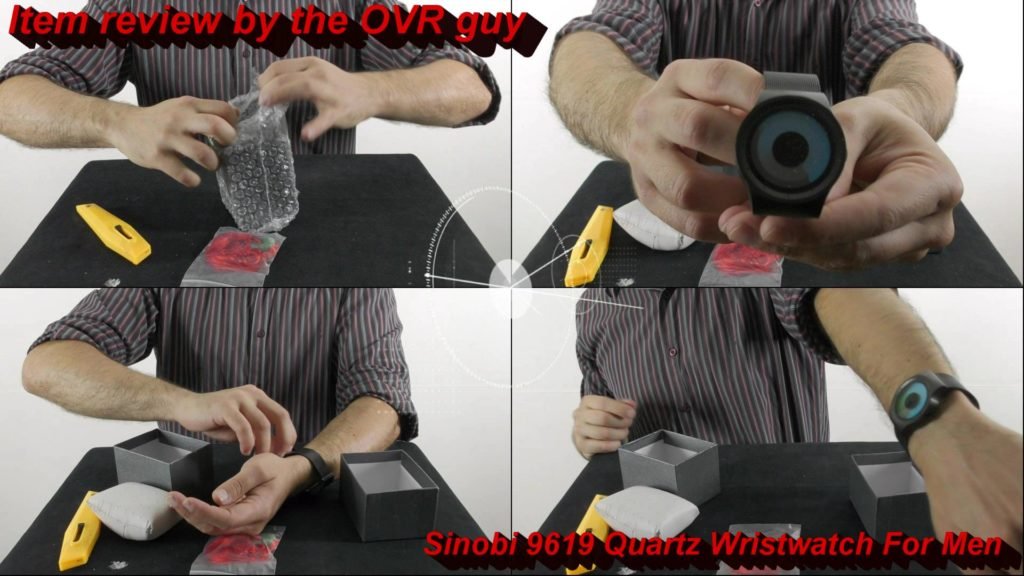 Item review by the OVR guy

Sinobi 9619 Quartz Wristwatch For Men