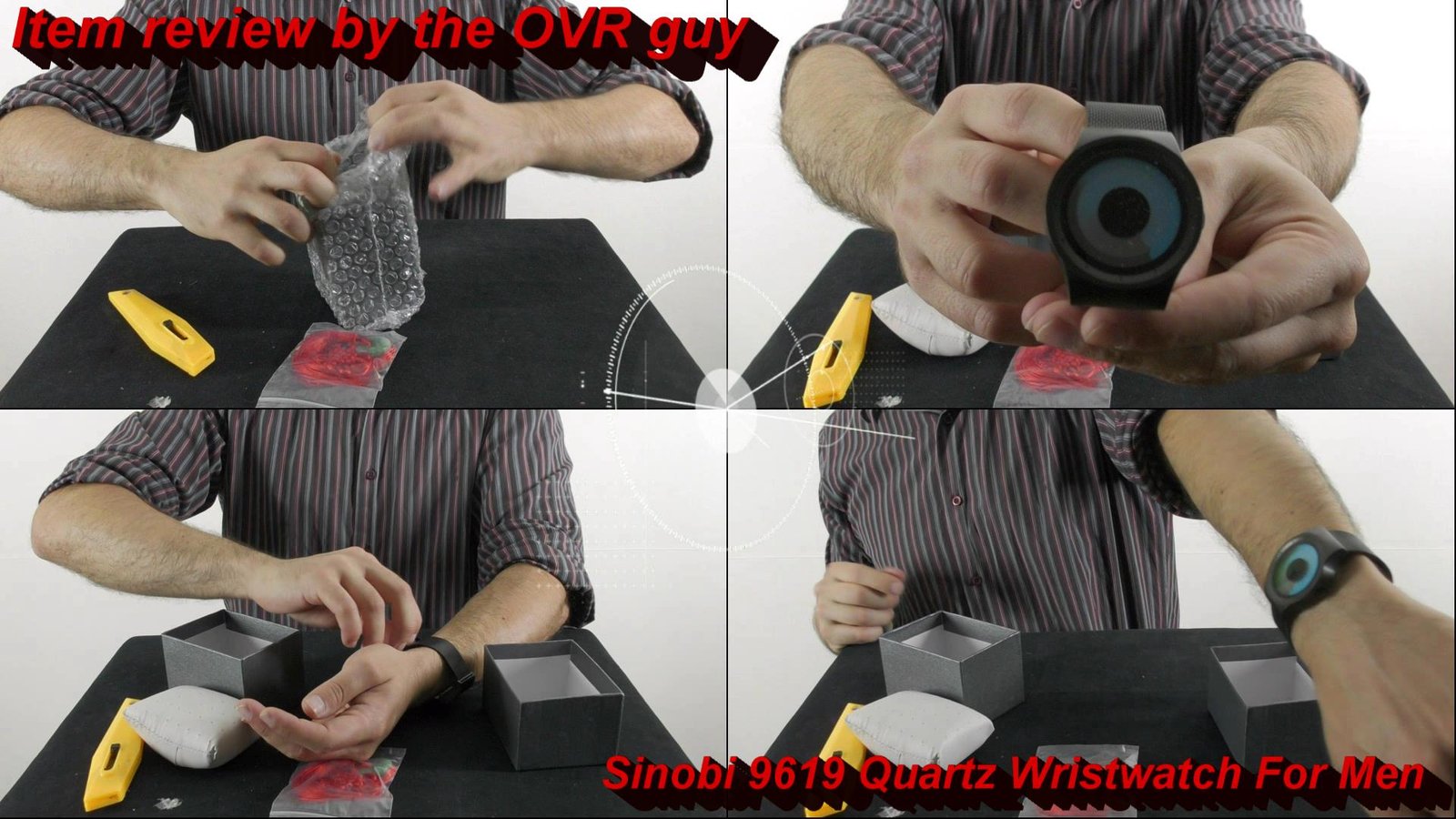 Item review by the OVR guy

Sinobi 9619 Quartz Wristwatch For Men