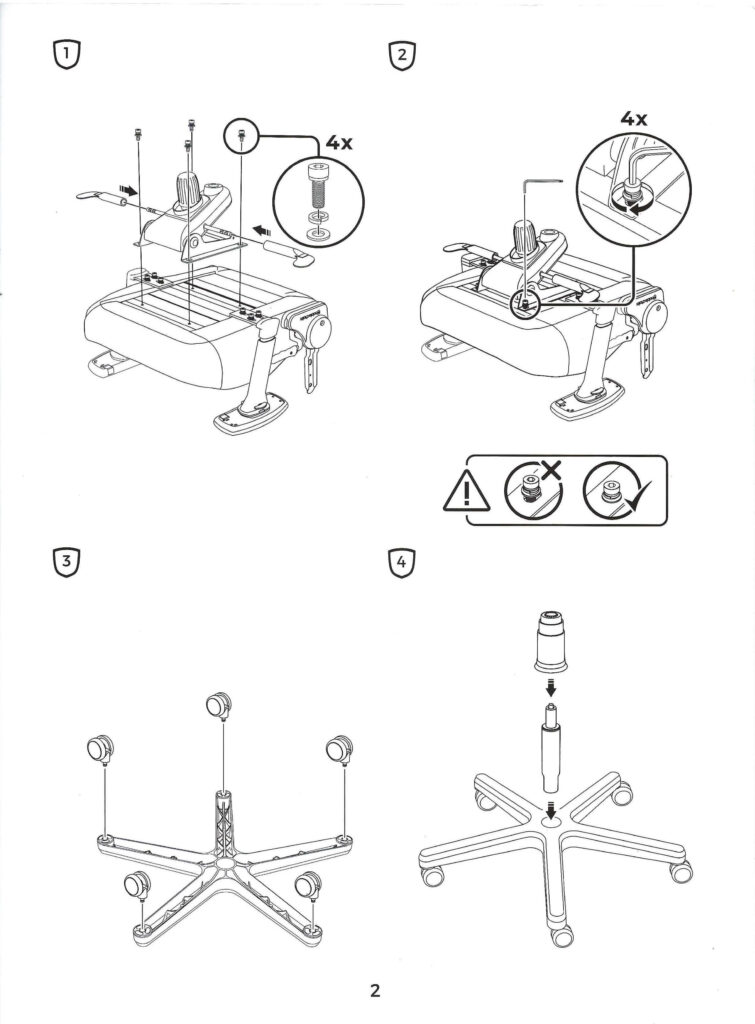 1

4x

2

4x

3

4

2